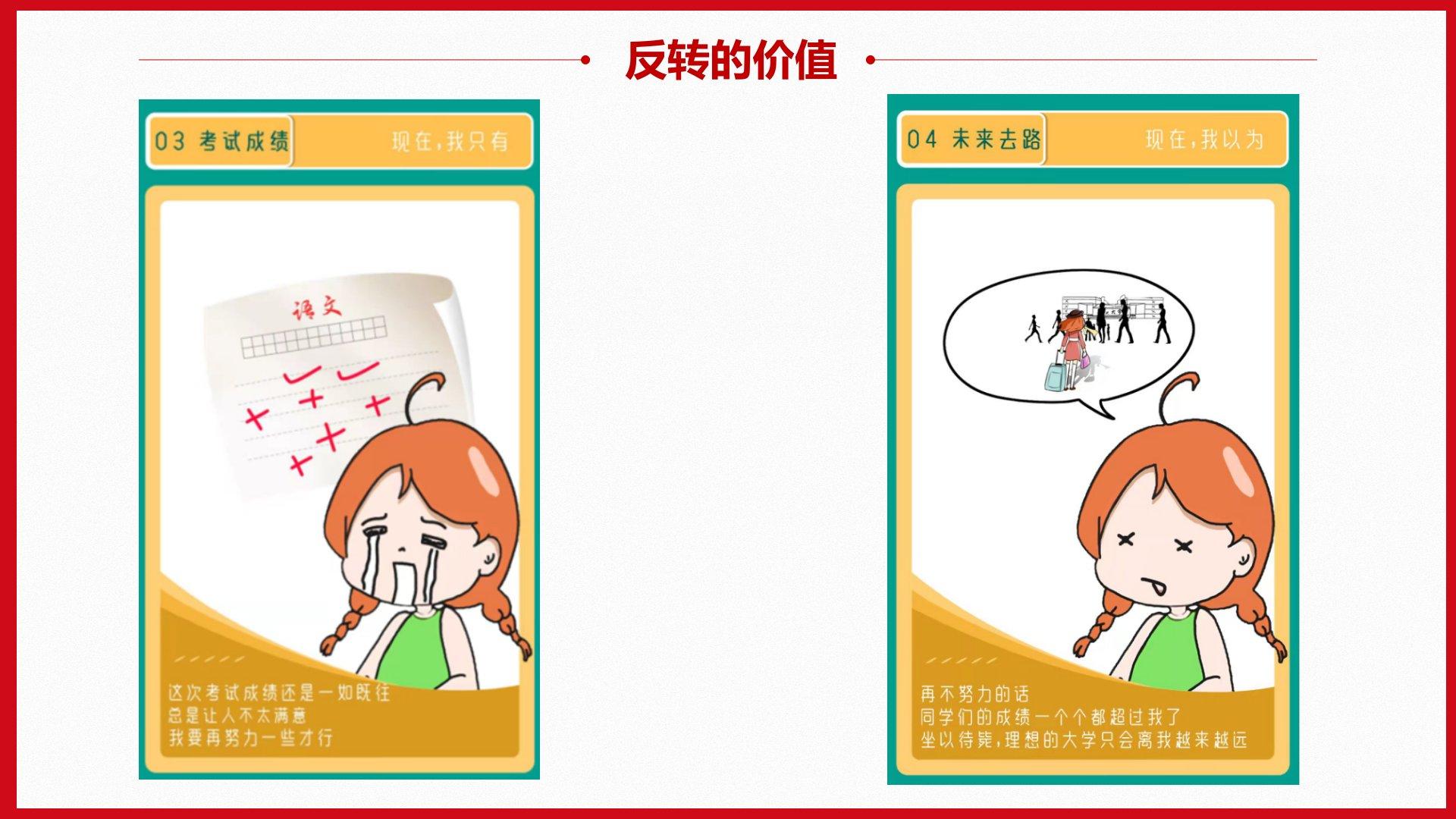 反转的价值

03 考试成绩

现在，我只有

语文

这次考试成绩还是一如既往
总是让人不太满意
我要再努力一些才行

04 未来去路

现在，我以为

再不努力的话
同学们的成绩一个个都超过我了
坐以待毙，理想的大学只会离我越来越远