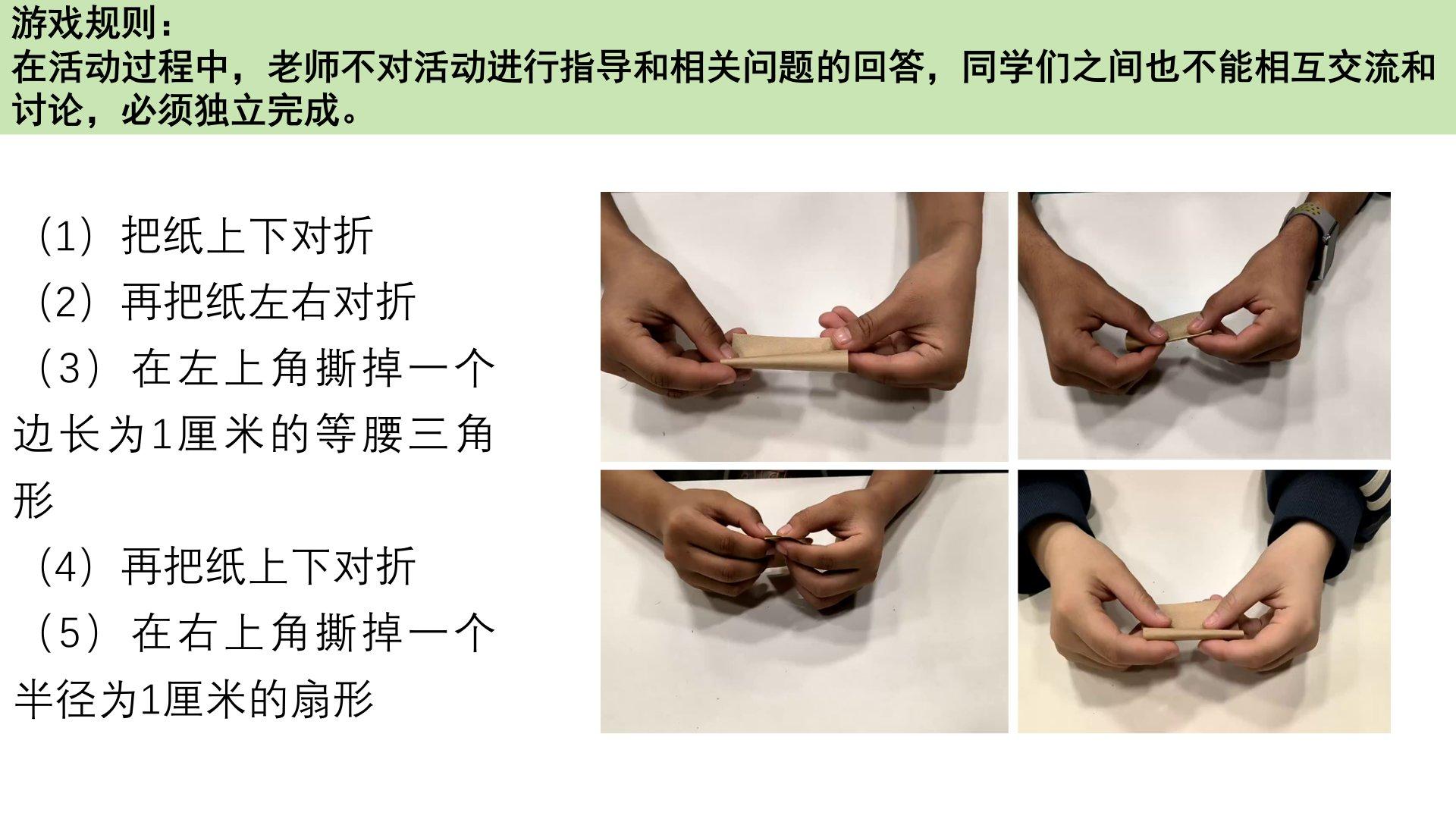 游戏规则：
在活动过程中，老师不对活动进行指导和相关问题的回答，同学们之间也不能相互交流和讨论，必须独立完成。

（1）把纸上下对折
（2）再把纸左右对折
（3）在左上角撕掉一个边长为1厘米的等腰三角形
（4）再把纸上下对折
（5）在右上角撕掉一个半径为1厘米的扇形