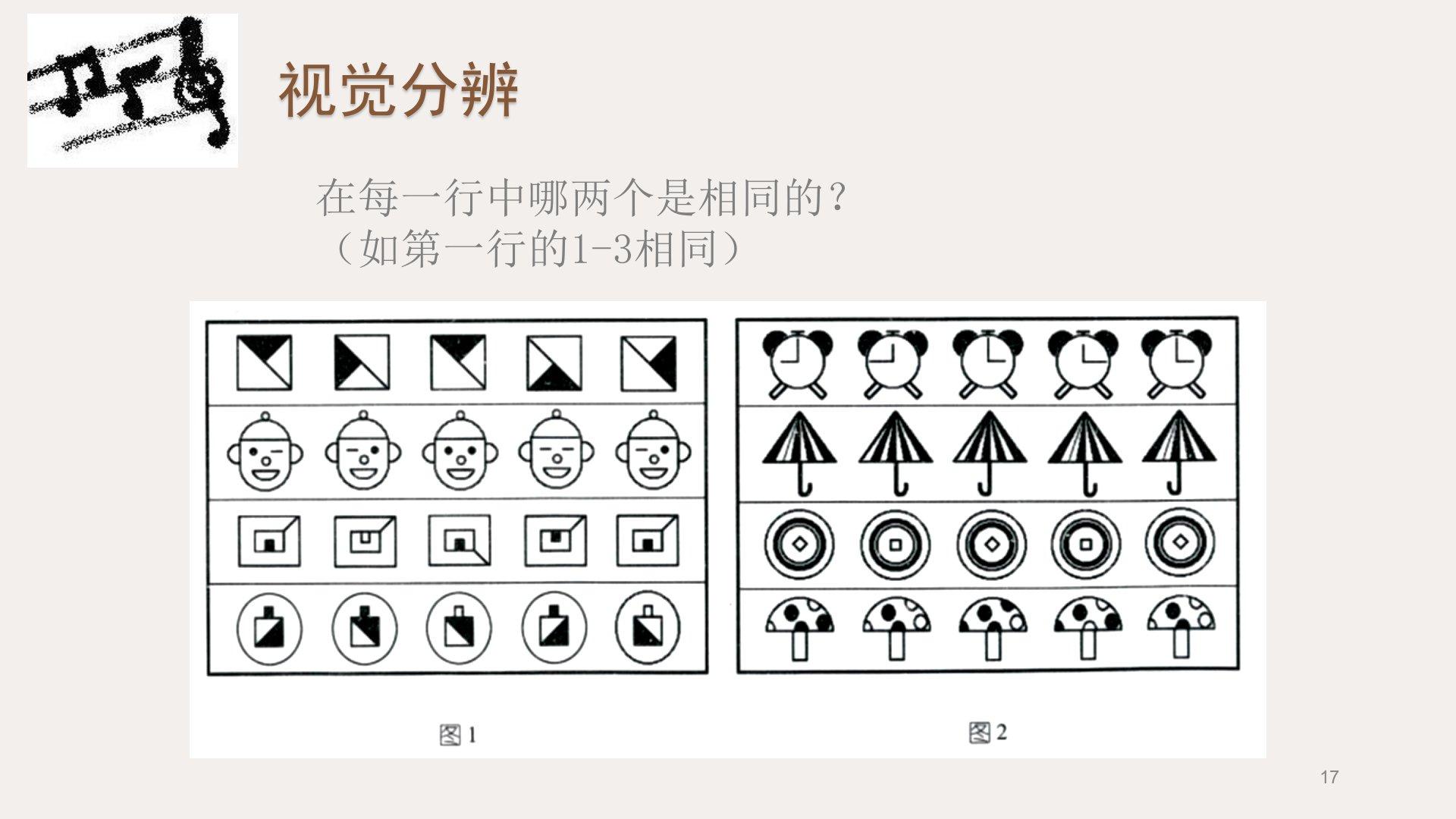 视觉分辨

在每一行中哪两个是相同的？
（如第一行的1-3相同）

图1

图2

17