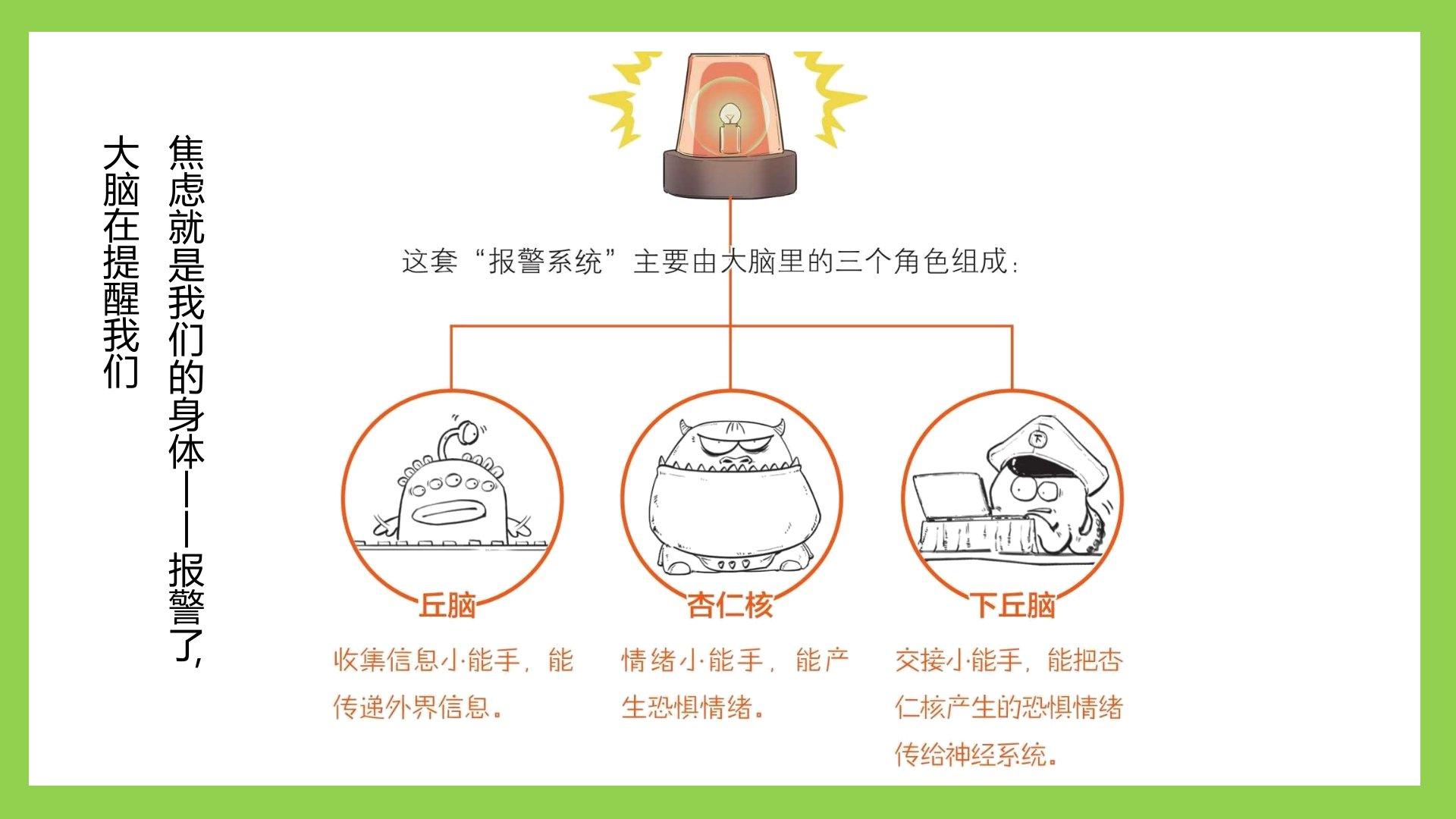 焦虑就是我们的身体——报警了，

大脑在提醒我们

这套“报警系统”主要由大脑里的三个角色组成：

丘脑

收集信息小能手，能传递外界信息。

杏仁核

情绪小能手，能产生恐惧情绪。

下丘脑

交接小能手，能把杏仁核产生的恐惧情绪传给神经系统。