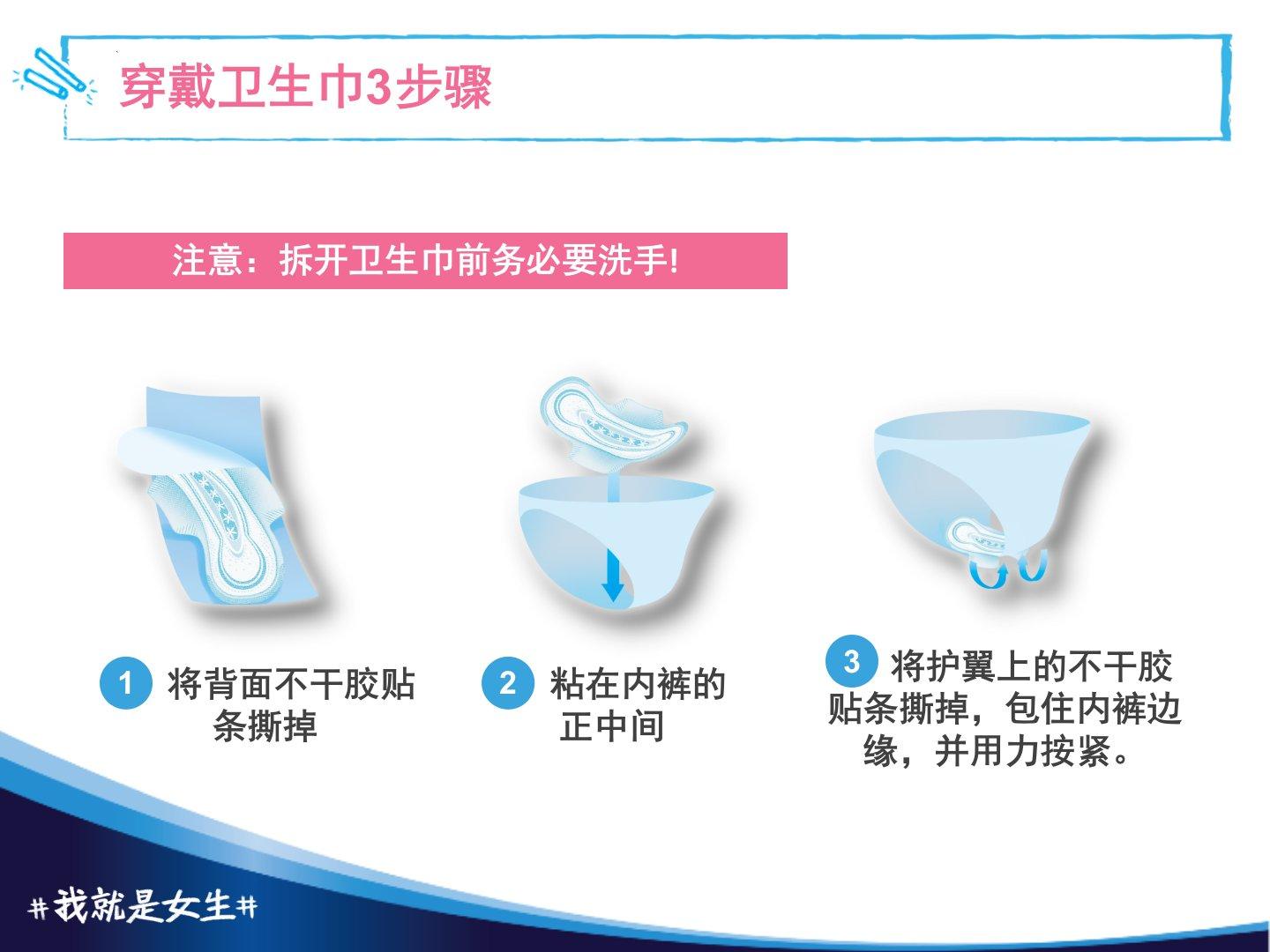 穿戴卫生巾3步骤

注意：拆开卫生巾前务必要洗手!

1 将背面不干胶贴条撕掉

2 粘在内裤的正中间

3 将护翼上的不干胶贴条撕掉，包住内裤边缘，并用力按紧。

#我就是女生#