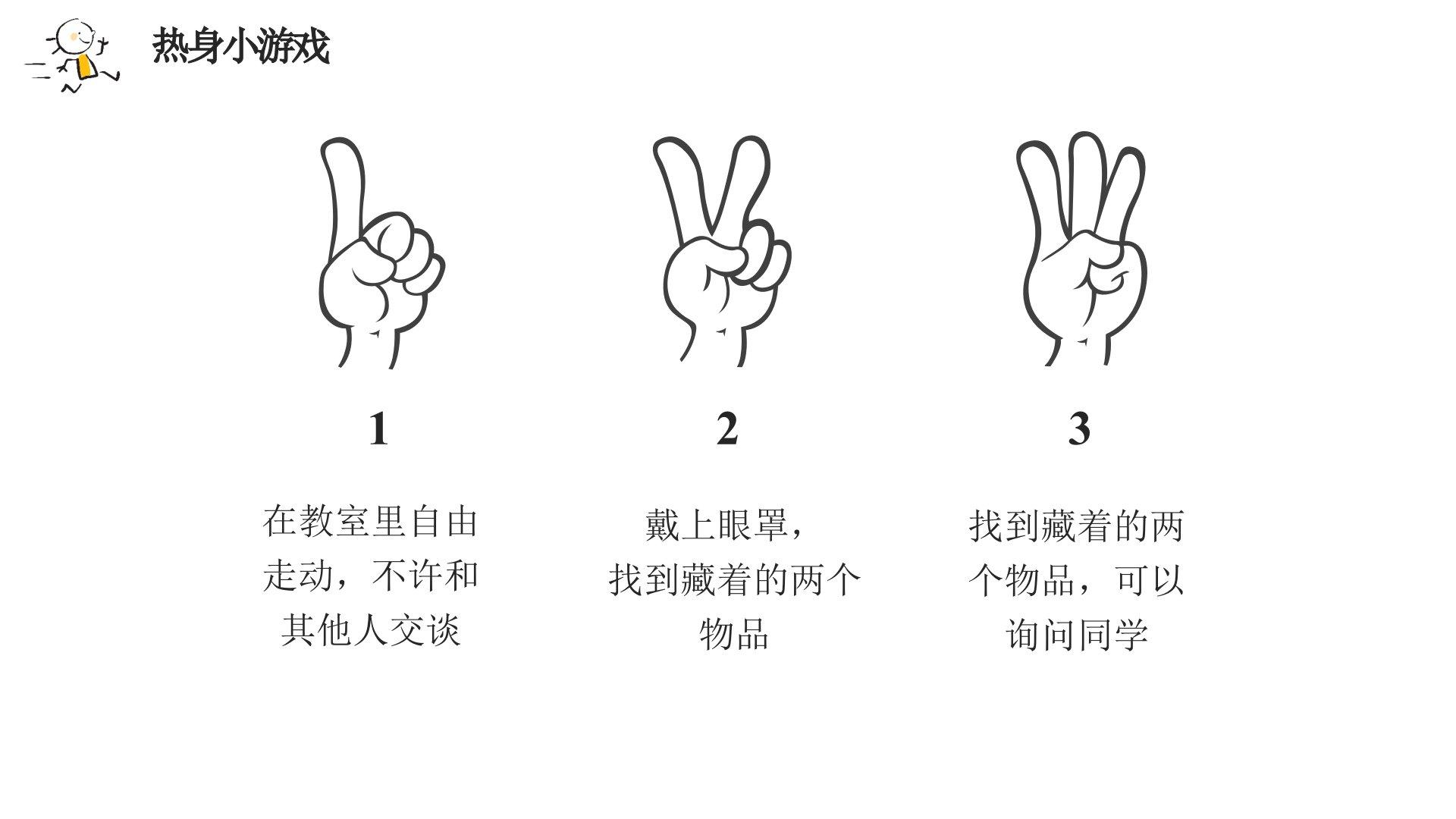 热身小游戏

1

在教室里自由走动，不许和其他人交谈

2

戴上眼罩，找到藏着的两个物品

3

找到藏着的两个物品，可以询问同学