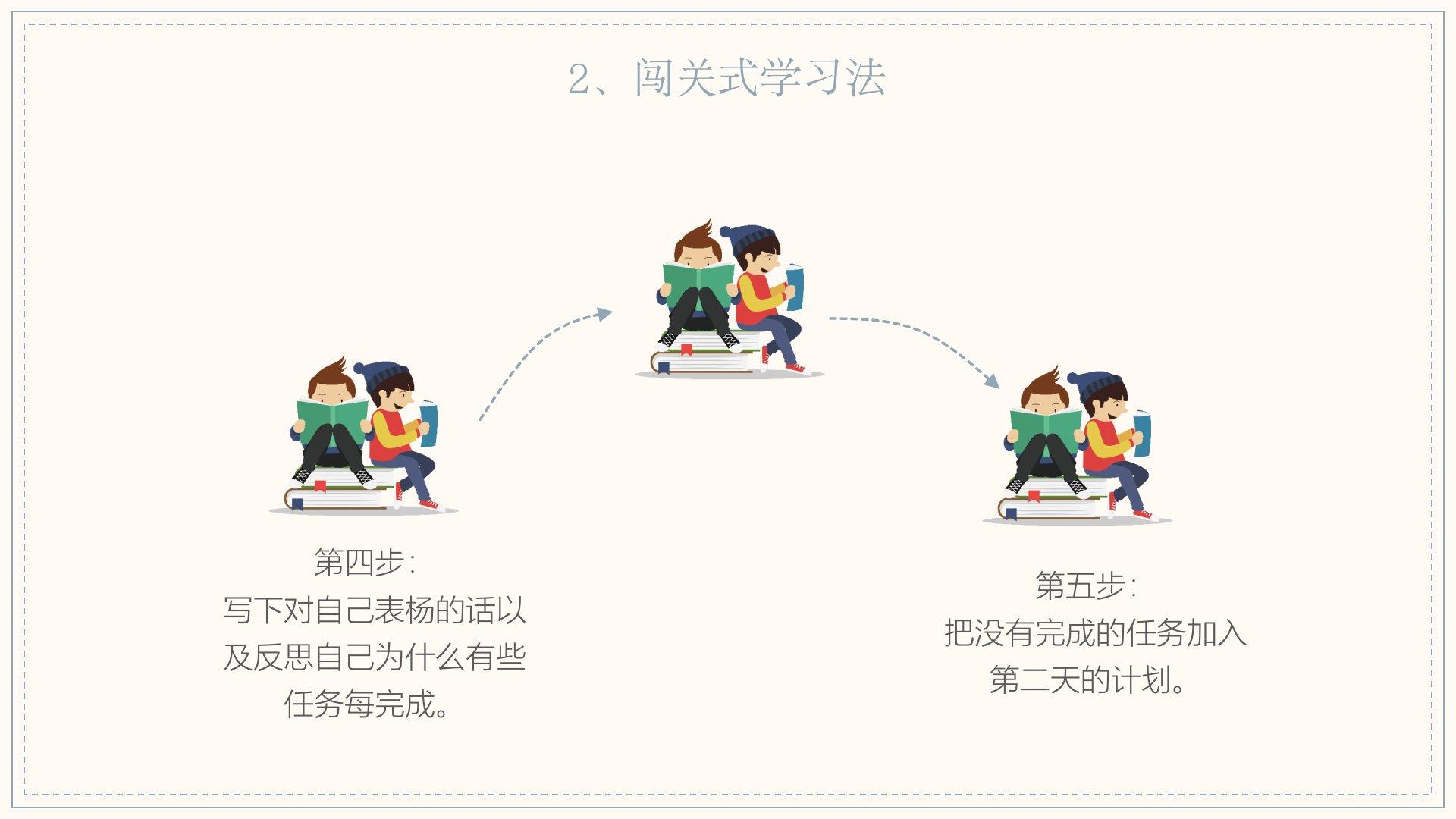 2、闯关式学习法

第四步：
写下对自己表杨的话以及反思自己为什么有些任务每完成。

第五步：
把没有完成的任务加入第二天的计划。