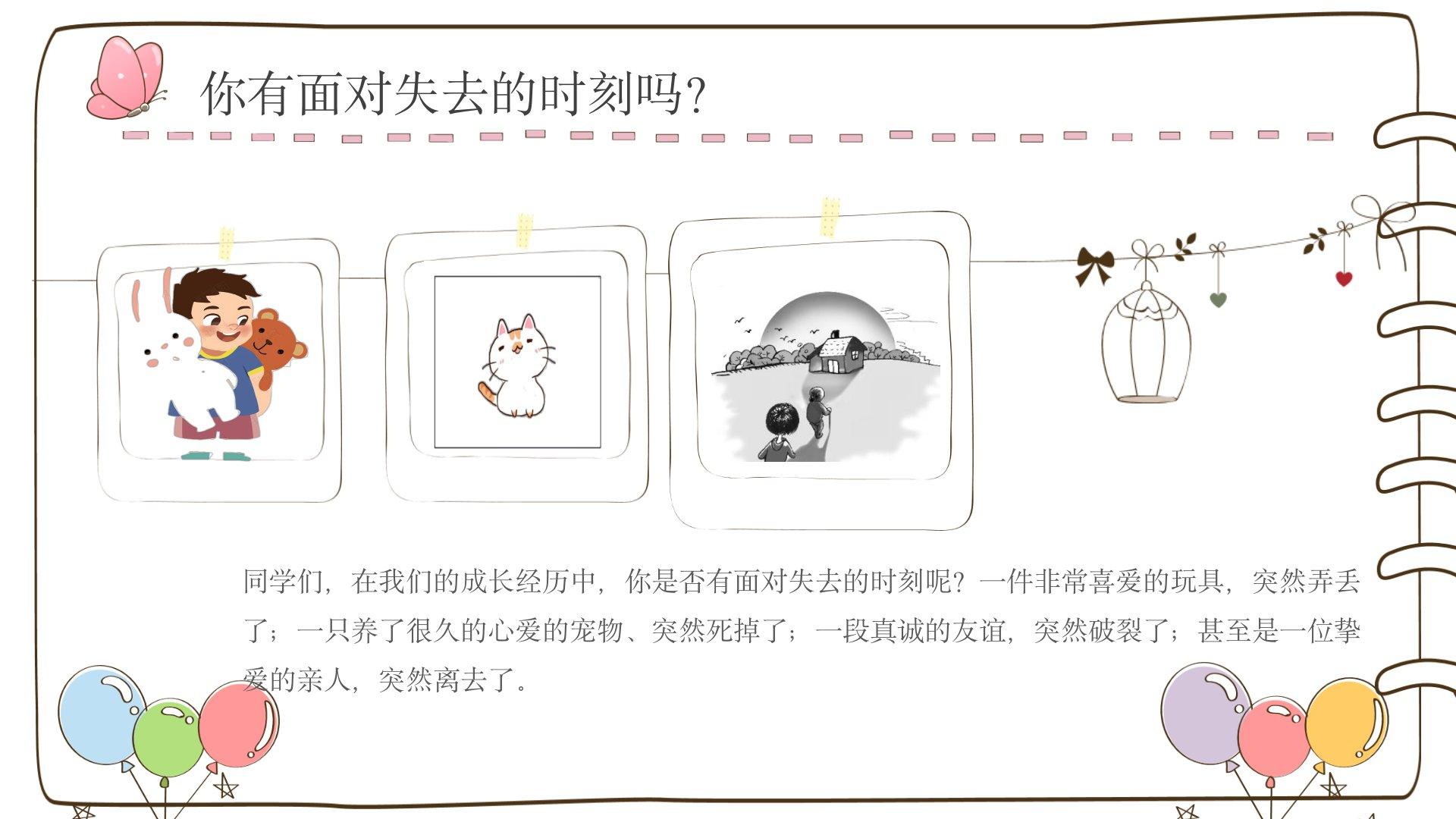 你有面对失去的时刻吗?

同学们，在我们的成长经历中，你是否有面对失去的时刻呢？一件非常喜爱的玩具，突然弄丢了；一只养了很久的心爱的宠物、突然死掉了；一段真诚的友谊，突然破裂了；甚至是一位挚爱的亲人，突然离去了。