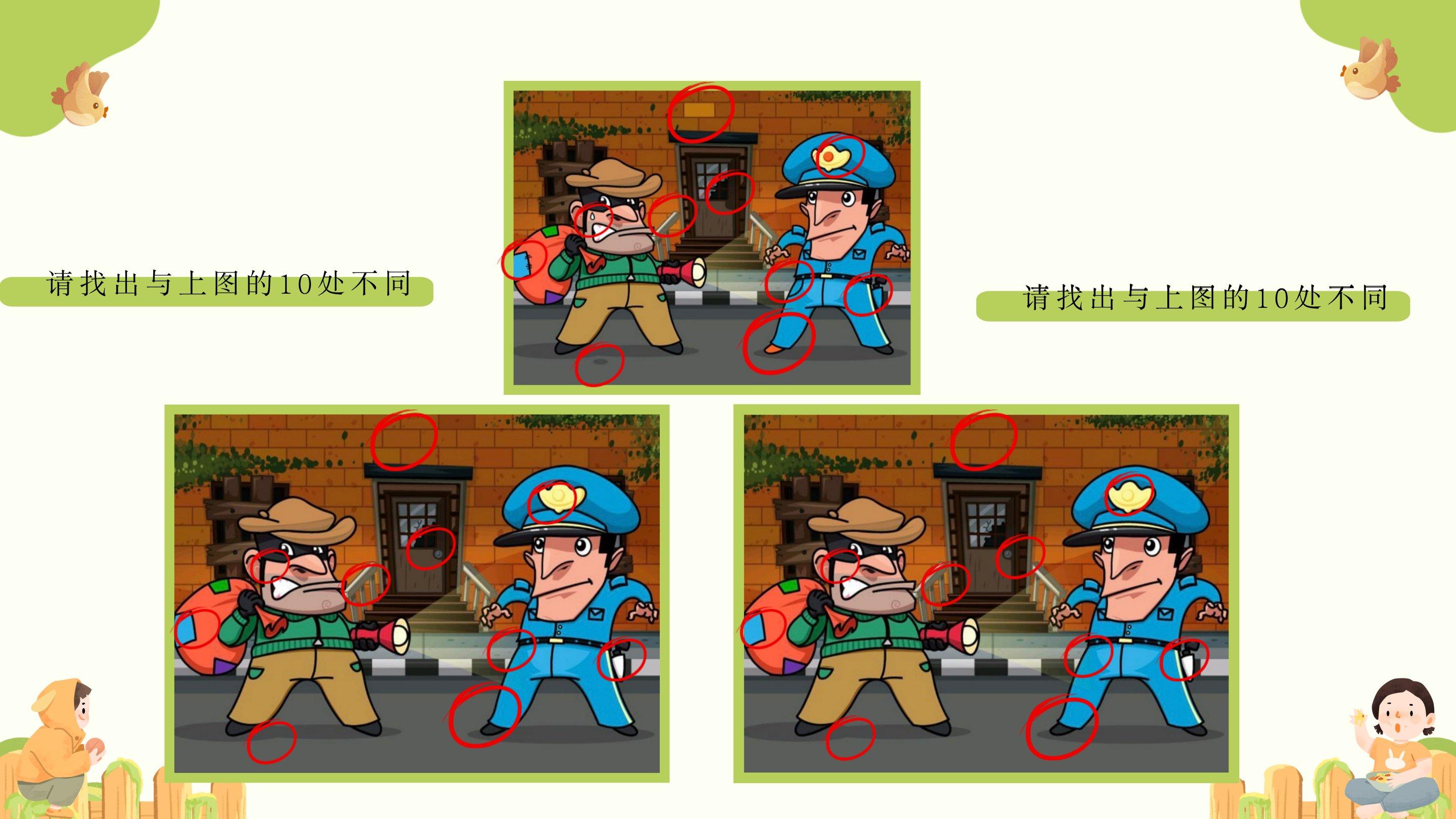 请找出与上图的10处不同

请找出与上图的10处不同