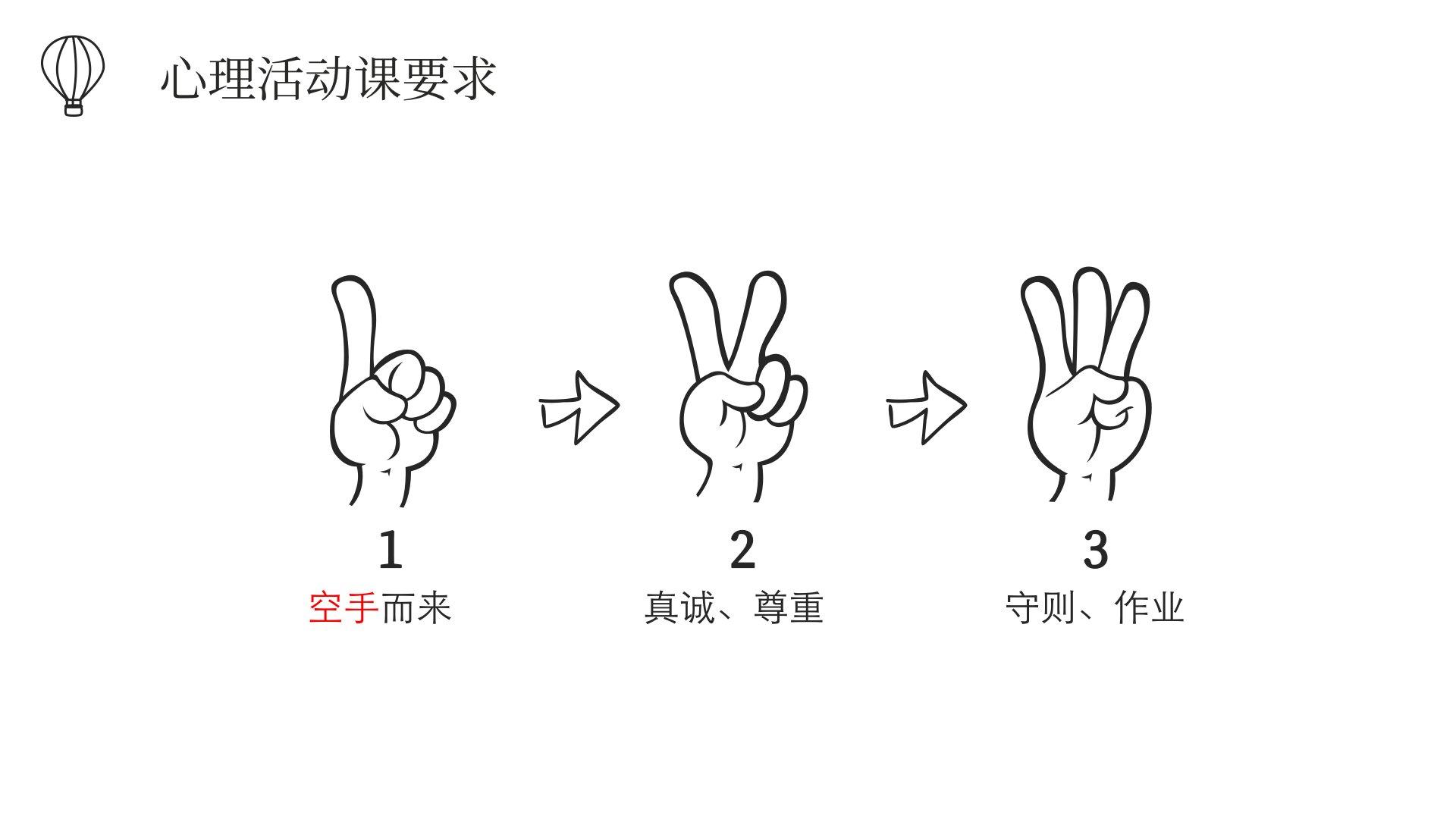 心理活动课要求

1
空手而来

2
真诚、尊重

3
守则、作业