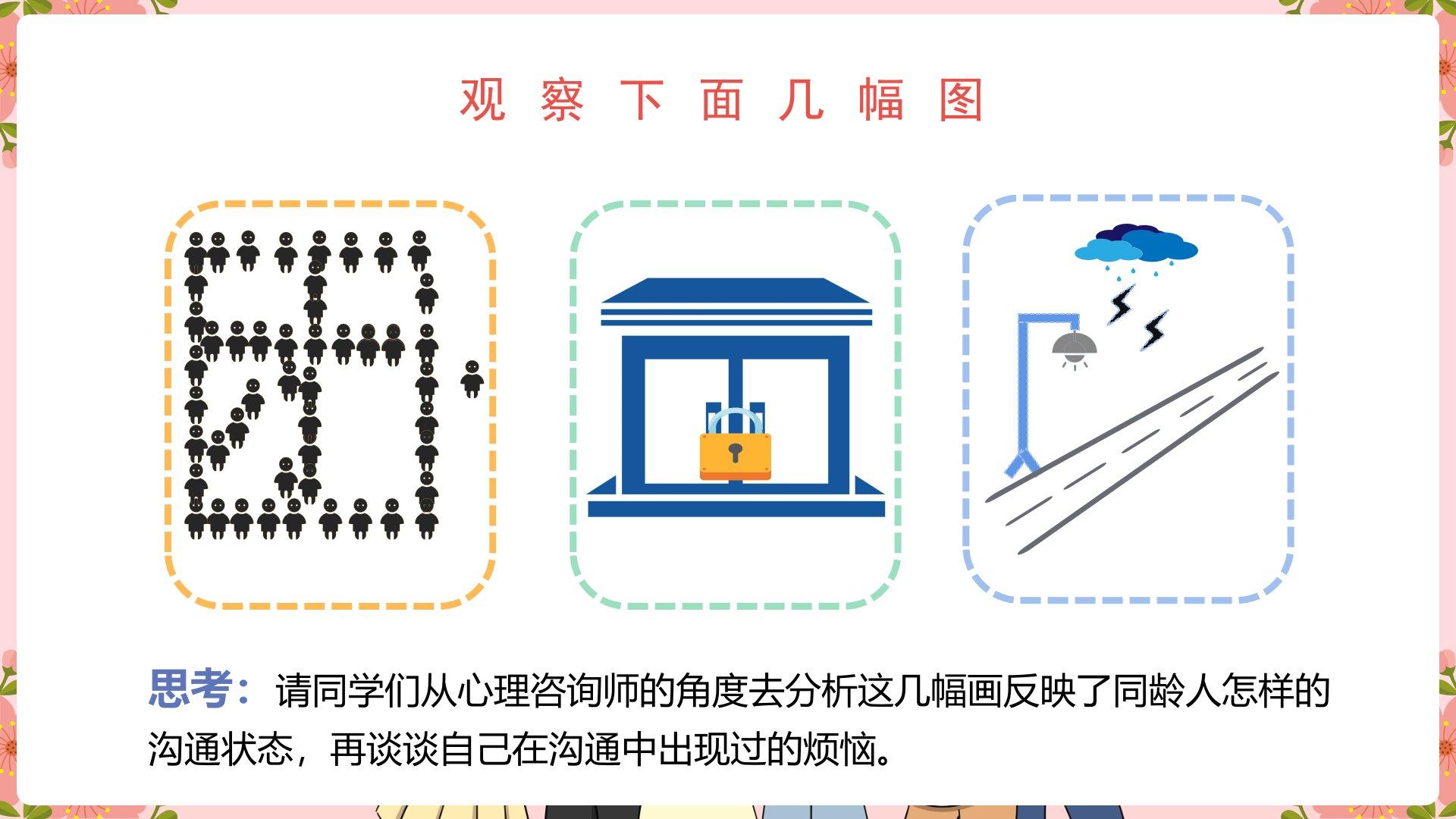 观察下面几幅图

思考：请同学们从心理咨询师的角度去分析这几幅画反映了同龄人怎样的沟通状态，再谈谈自己在沟通中出现过的烦恼。