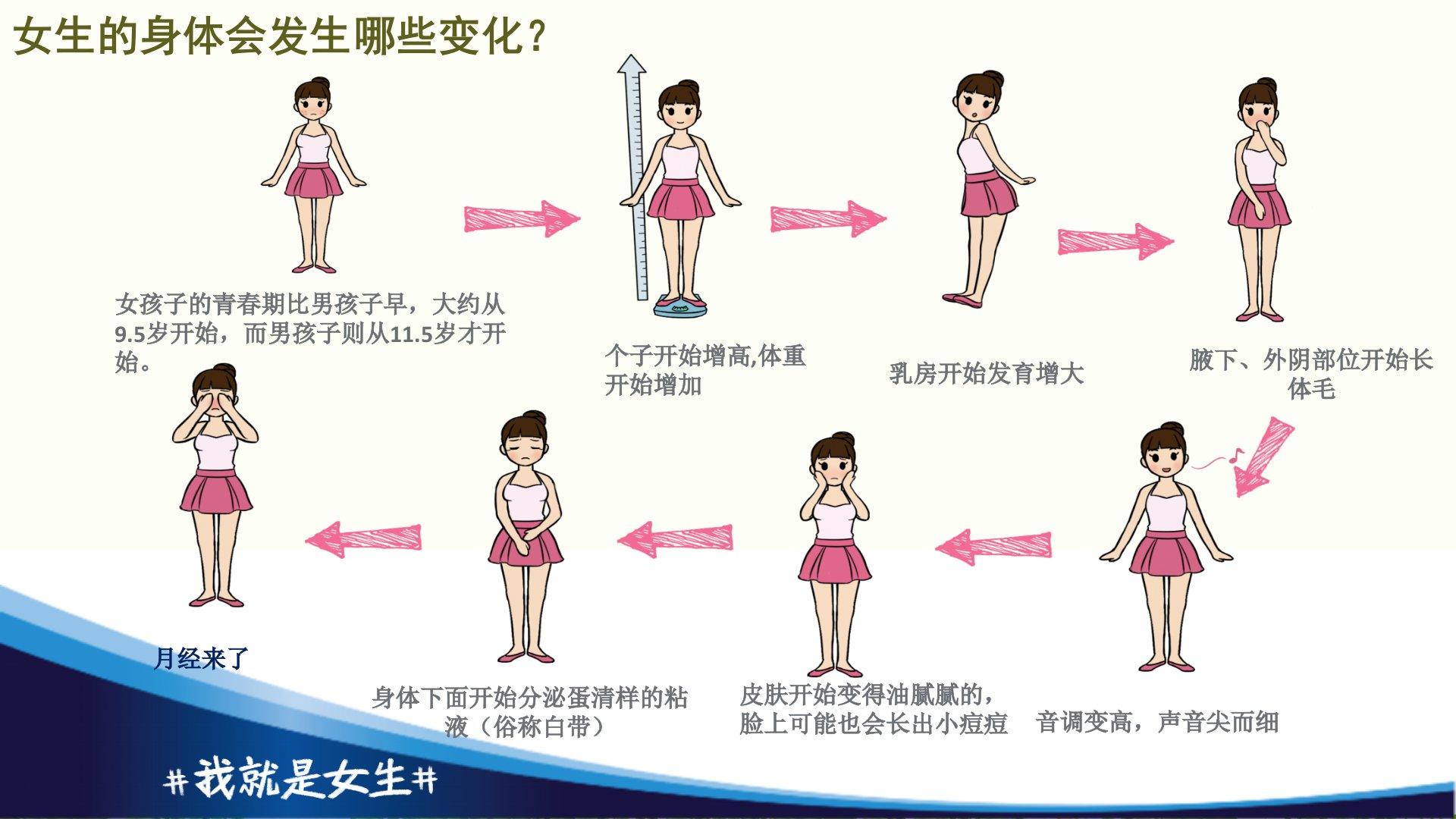 女生的身体会发生哪些变化？

女孩子的青春期比男孩子早，大约从9.5岁开始，而男孩子则从11.5岁才开始。

个子开始增高,体重开始增加

乳房开始发育增大

腋下、外阴部位开始长体毛

音调变高，声音尖而细

皮肤开始变得油腻腻的，脸上可能也会长出小痘痘

身体下面开始分泌蛋清样的粘液（俗称白带）

月经来了

#我就是女生#