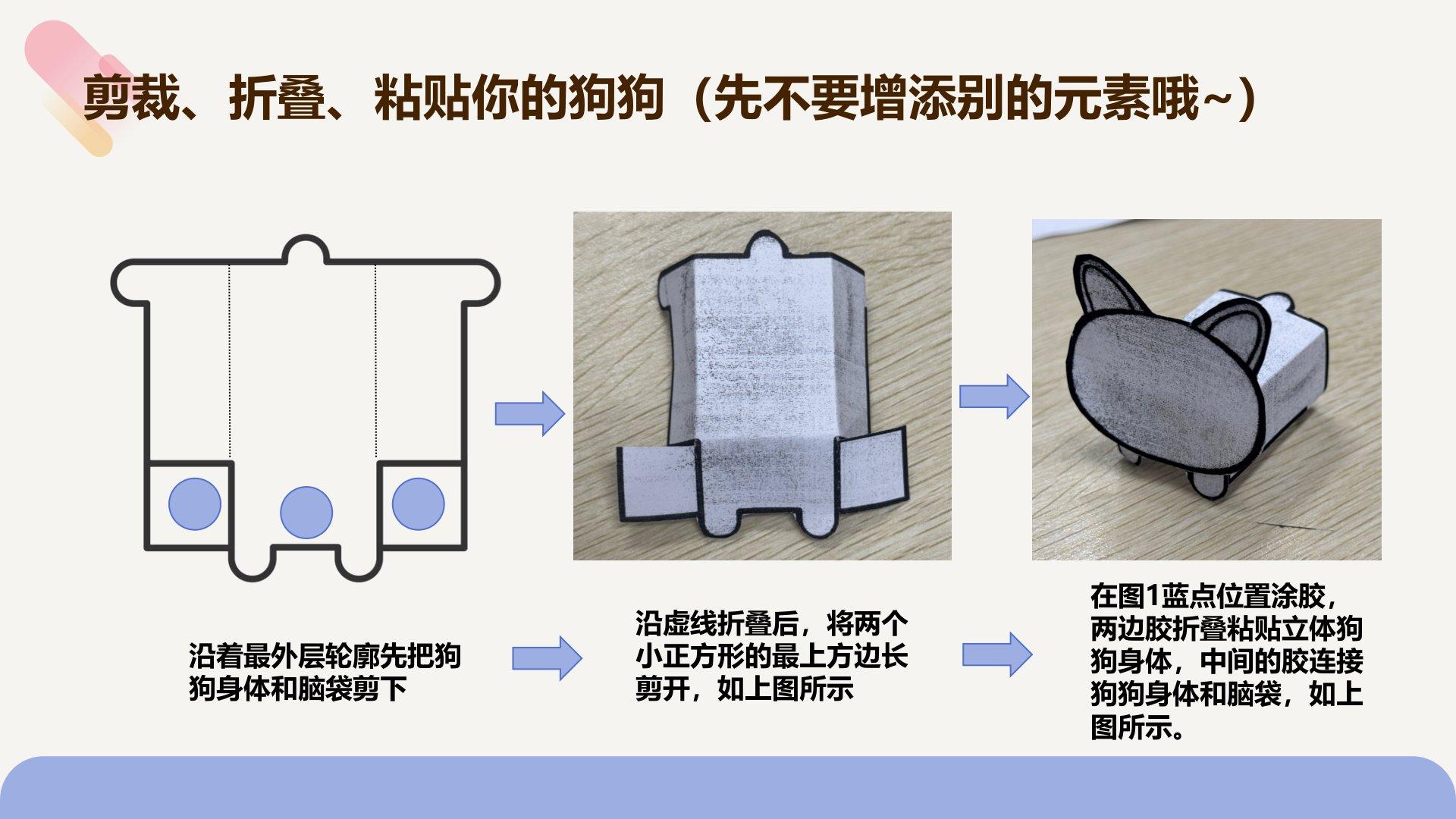 剪裁、折叠、粘贴你的狗狗（先不要增添别的元素哦~）

沿着最外层轮廓先把狗狗身体和脑袋剪下

沿虚线折叠后，将两个小正方形的最上方边长剪开，如上图所示

在图1蓝点位置涂胶，两边胶折叠粘贴立体狗狗身体，中间的胶连接狗狗身体和脑袋，如上图所示。